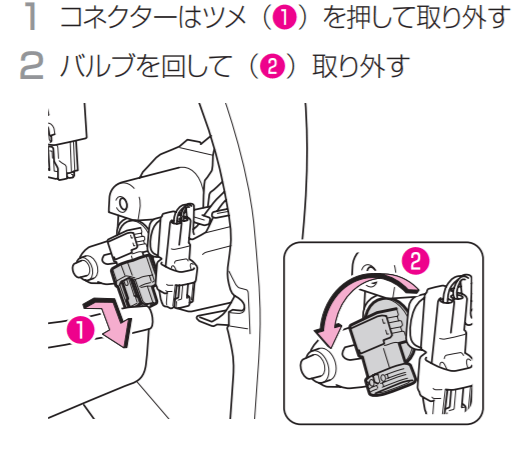 1 コネクターはツメ（❶）を押して取り外す

2 バルブを回して（❷）取り外す

❶

❷