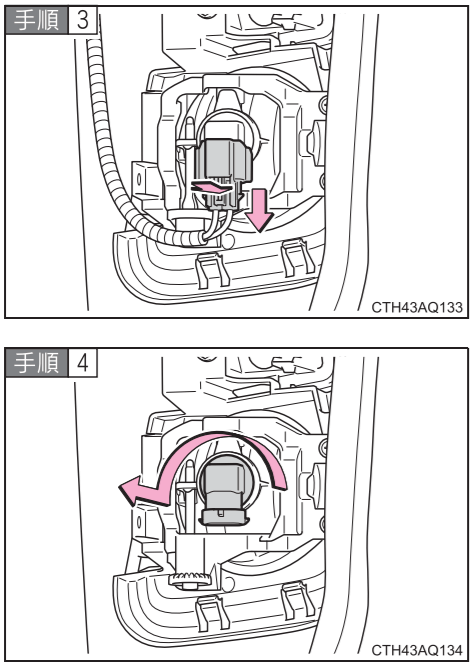 手順 3

CTH43AQ133

手順 4

CTH43AQ134